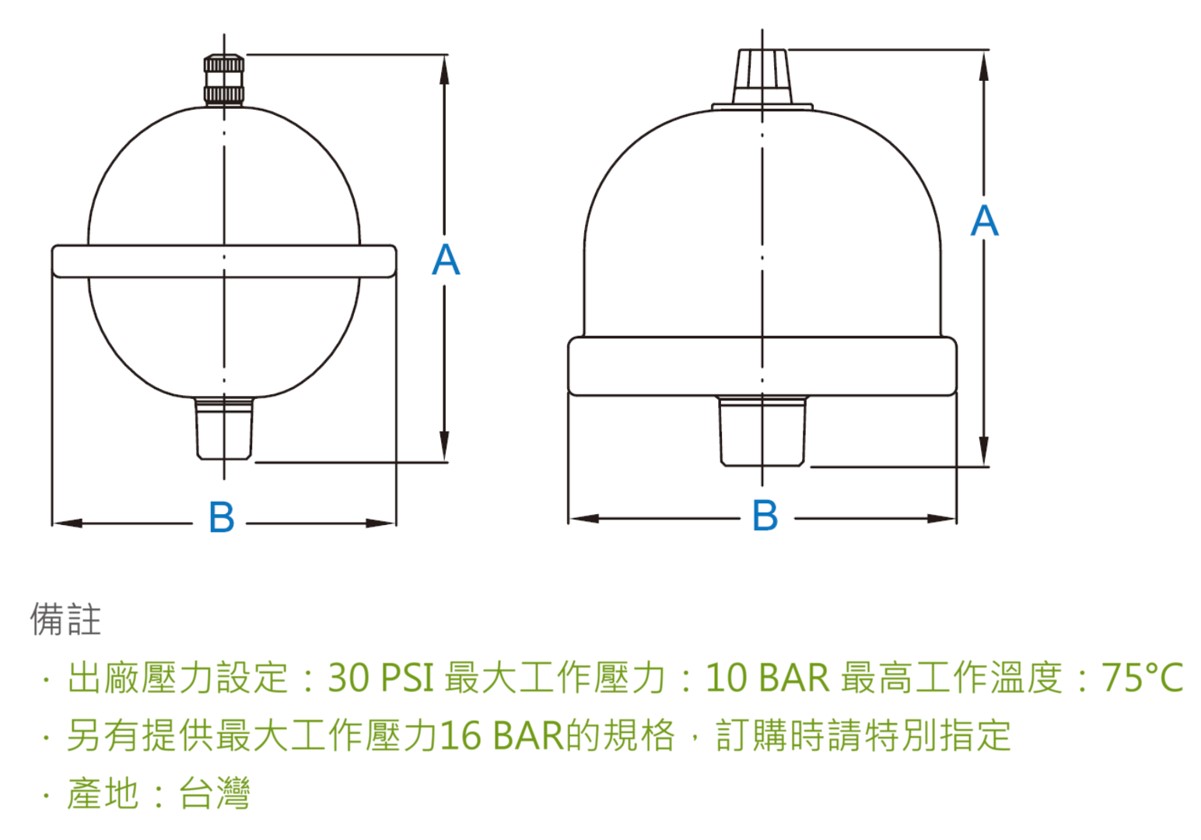 A
B
A
B

備註

· 出廠壓力設定：30 PSI 最大工作壓力：10 BAR 最高工作溫度：75°C

· 另有提供最大工作壓力16 BAR的規格，訂購時請特別指定

· 產地：台灣